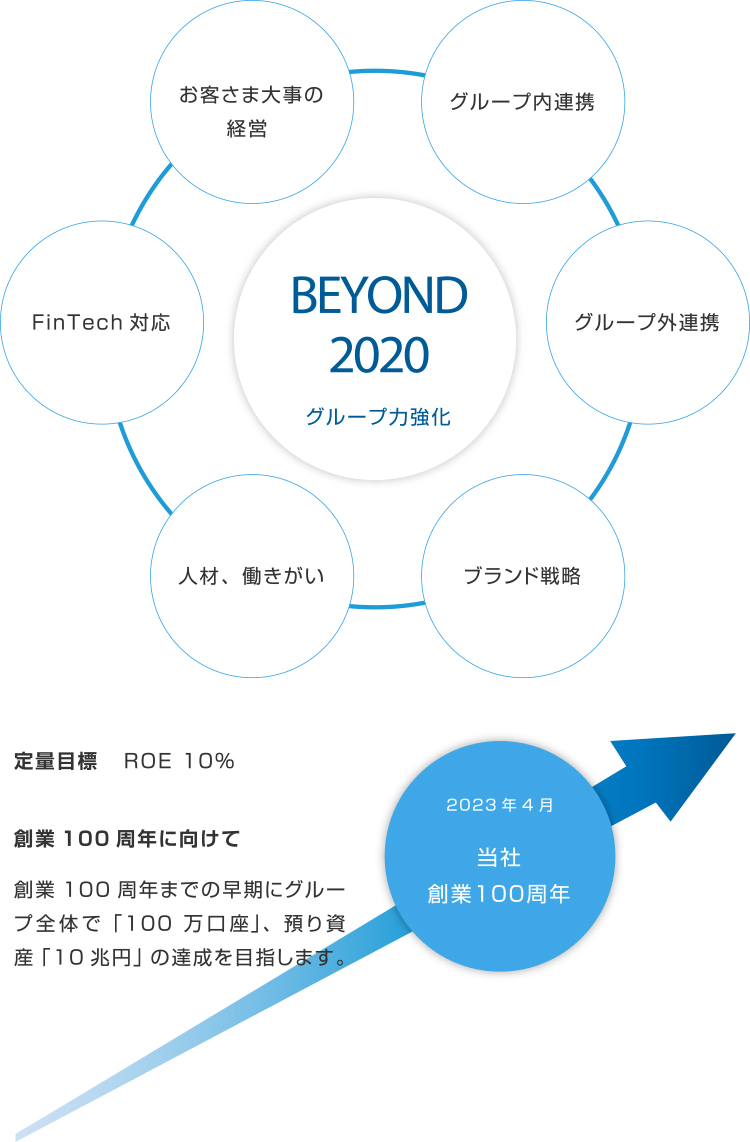 お客さま大事の経営

グループ内連携

FinTech 対応

BEYOND 2020

グループ力強化

グループ外連携

人材、働きがい

ブランド戦略

定量目標　ROE 10%

創業 100 周年に向けて

創業 100 周年までの早期にグループ全体で「100 万口座」、預り資産「10 兆円」の達成を目指します。

2023 年 4 月

当社
創業100周年